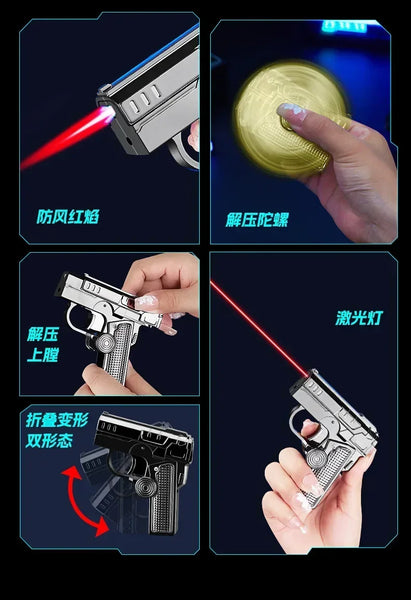 防风红焰

解压陀螺

解压
上膛

激光灯

折叠变形
双形态